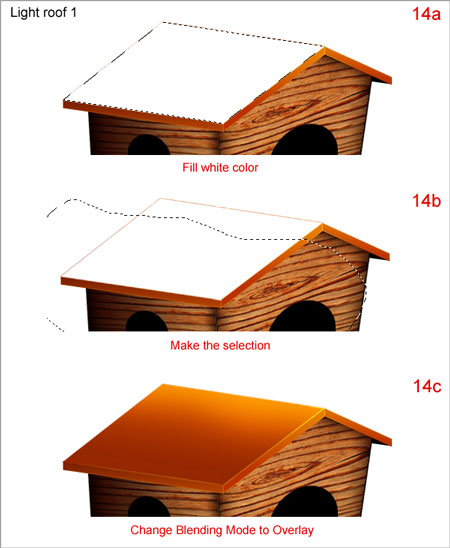 Light roof 1

14a

Fill white color

14b

Make the selection

14c

Change Blending Mode to Overlay